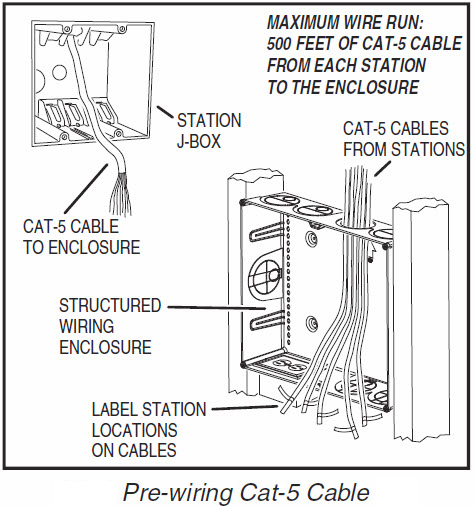 MAXIMUM WIRE RUN:
500 FEET OF CAT-5 CABLE
FROM EACH STATION
TO THE ENCLOSURE

STATION
J-BOX

CAT-5 CABLES
FROM STATIONS

CAT-5 CABLE
TO ENCLOSURE

STRUCTURED
WIRING
ENCLOSURE

LABEL STATION
LOCATIONS
ON CABLES

Pre-wiring Cat-5 Cable